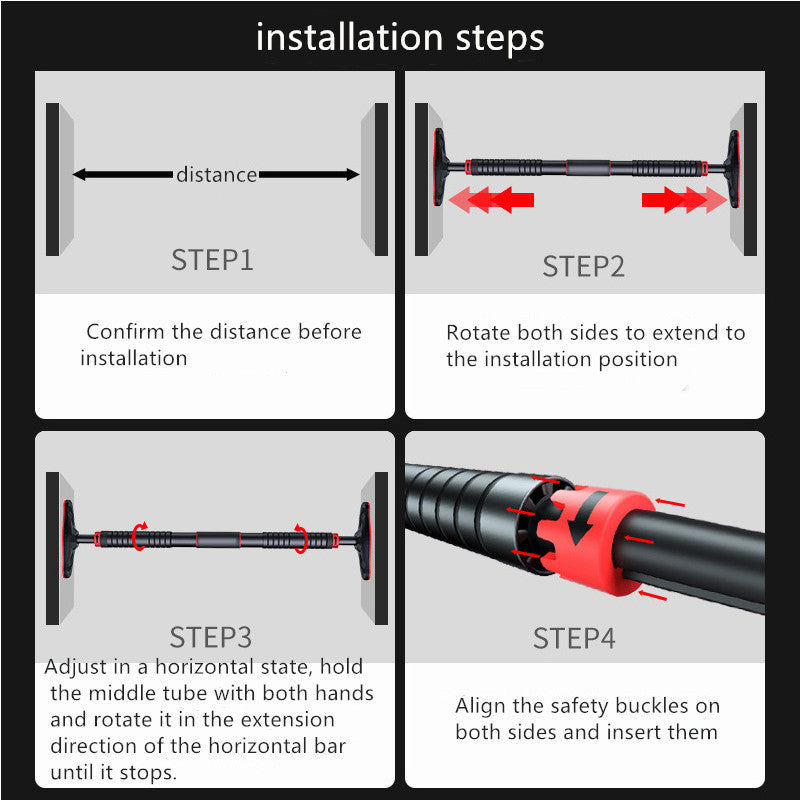 installation steps

distance

STEP1

Confirm the distance before installation

STEP2

Rotate both sides to extend to the installation position

STEP3

Adjust in a horizontal state, hold the middle tube with both hands and rotate it in the extension direction of the horizontal bar until it stops.

STEP4

Align the safety buckles on both sides and insert them