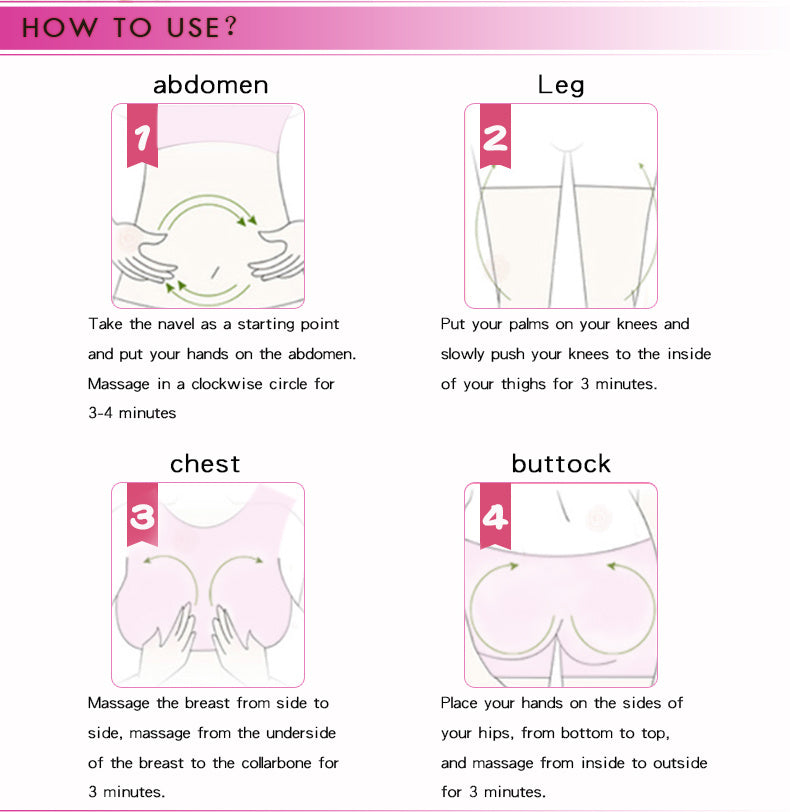 HOW TO USE?

abdomen

1

Take the navel as a starting point and put your hands on the abdomen. Massage in a clockwise circle for 3-4 minutes

Leg

2

Put your palms on your knees and slowly push your knees to the inside of your thighs for 3 minutes.

chest

3

Massage the breast from side to side, massage from the underside of the breast to the collarbone for 3 minutes.

buttock

4

Place your hands on the sides of your hips, from bottom to top, and massage from inside to outside for 3 minutes.